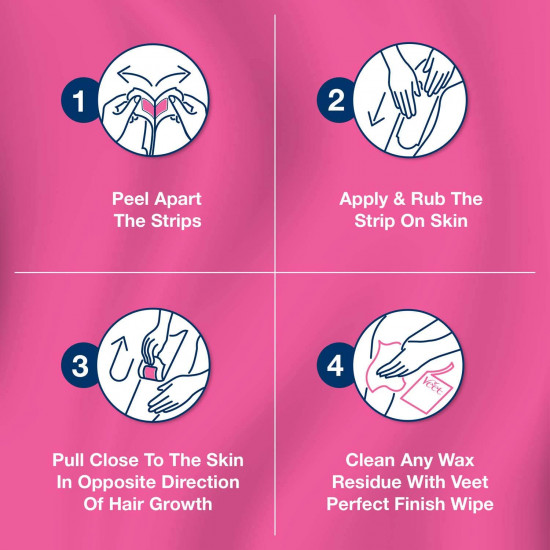 1

Peel Apart The Strips

2

Apply & Rub The Strip On Skin

3

Pull Close To The Skin In Opposite Direction Of Hair Growth

4

Veet

Clean Any Wax Residue With Veet Perfect Finish Wipe