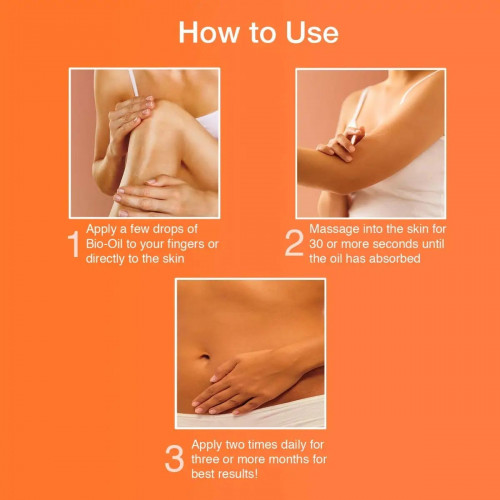 How to Use

1 Apply a few drops of Bio-Oil to your fingers or directly to the skin

2 Massage into the skin for 30 or more seconds until the oil has absorbed

3 Apply two times daily for three or more months for best results!