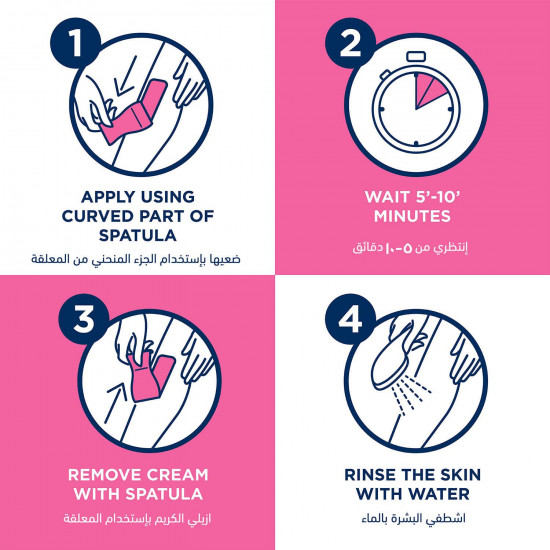 1

APPLY USING CURVED PART OF SPATULA

ضعيها بإستخدام الجزء المنحني من المعلقة

2

WAIT 5'-10' MINUTES

إنتظري من ٥-١٠ دقائق

3

REMOVE CREAM WITH SPATULA

ازيلي الكريم بإستخدام المعلقة

4

RINSE THE SKIN WITH WATER

اشطفي البشرة بالماء