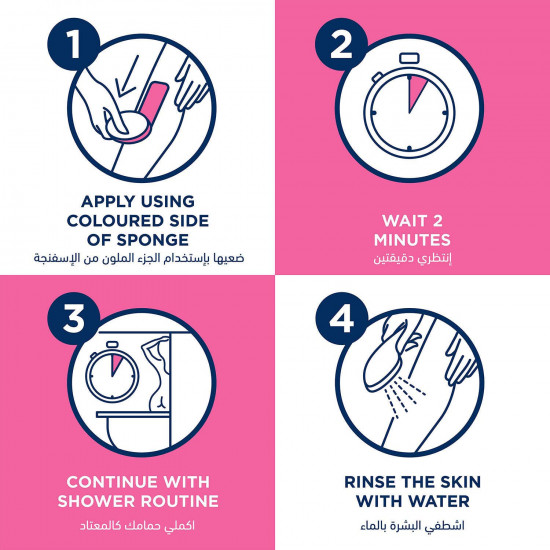 1

APPLY USING COLOURED SIDE OF SPONGE
ضعيها بإستخدام الجزء الملون من الإسفنجة

2

WAIT 2 MINUTES
إنتظري دقيقتين

3

CONTINUE WITH SHOWER ROUTINE
اكملي حمامك كالمعتاد

4

RINSE THE SKIN WITH WATER
اشطفي البشرة بالماء