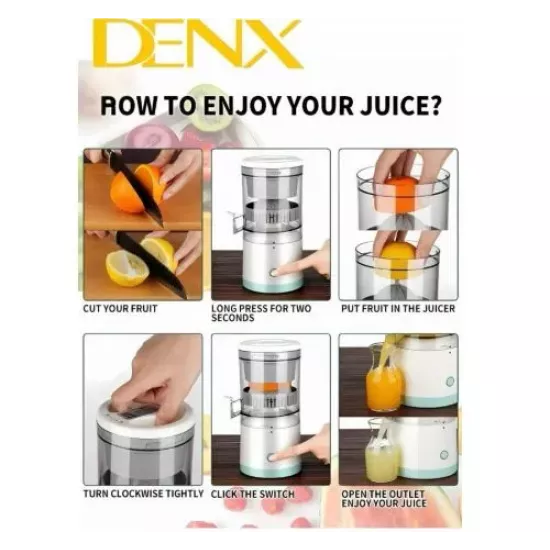 DENX

ROW TO ENJOY YOUR JUICE?

CUT YOUR FRUIT

LONG PRESS FOR TWO SECONDS

PUT FRUIT IN THE JUICER

TURN CLOCKWISE TIGHTLY

CLICK THE SWITCH

OPEN THE OUTLET ENJOY YOUR JUICE