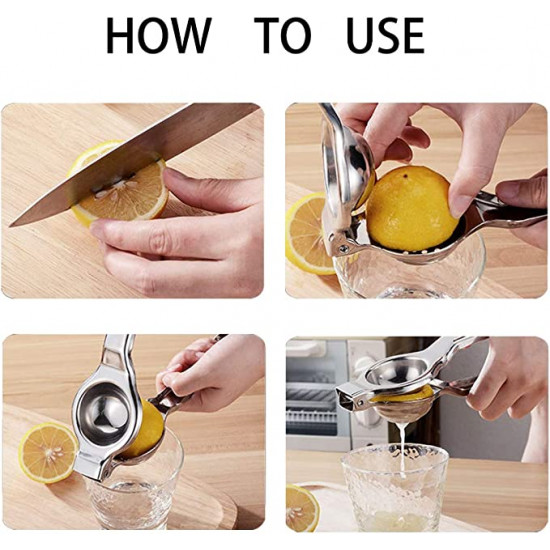 HOW TO USE