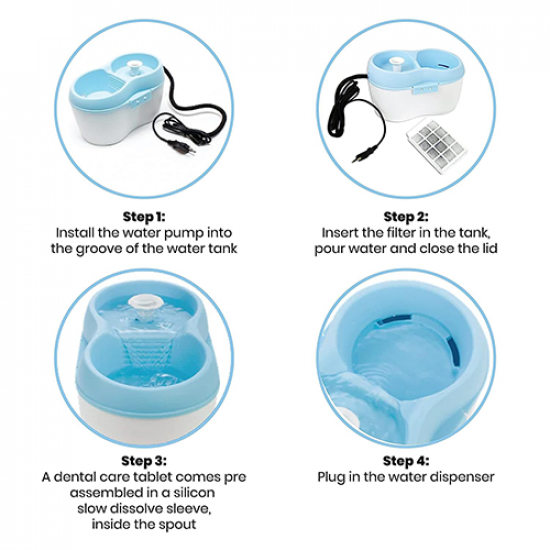 Step 1:
Install the water pump into the groove of the water tank

Step 2:
Insert the filter in the tank, pour water and close the lid

Step 3:
A dental care tablet comes pre assembled in a silicon slow dissolve sleeve, inside the spout

Step 4:
Plug in the water dispenser