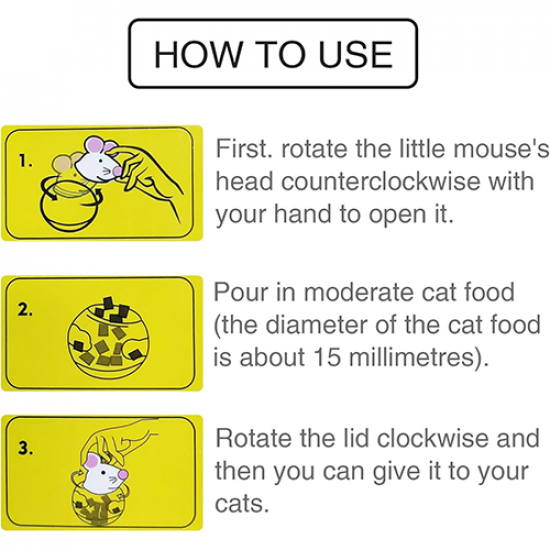 HOW TO USE

1.

First. rotate the little mouse's head counterclockwise with your hand to open it.

2.

Pour in moderate cat food (the diameter of the cat food is about 15 millimetres).

3.

Rotate the lid clockwise and then you can give it to your cats.