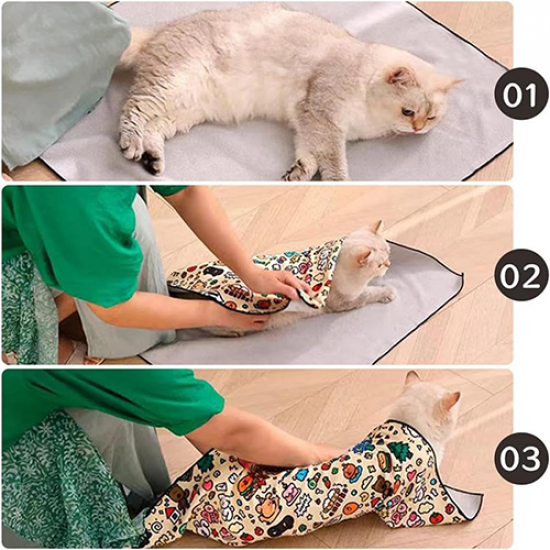 01

02

03