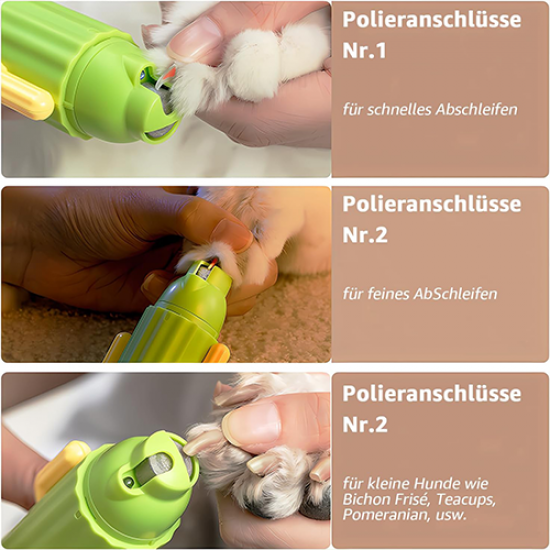 Polieranschlüsse Nr.1

für schnelles Abschleifen

Polieranschlüsse Nr.2

für feines AbSchleifen

Polieranschlüsse Nr.2

für kleine Hunde wie Bichon Frisé, Teacups, Pomeranian, usw.