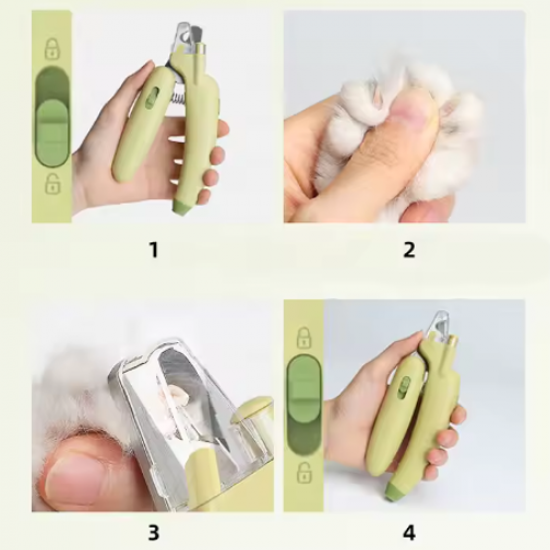 1

2

3

4