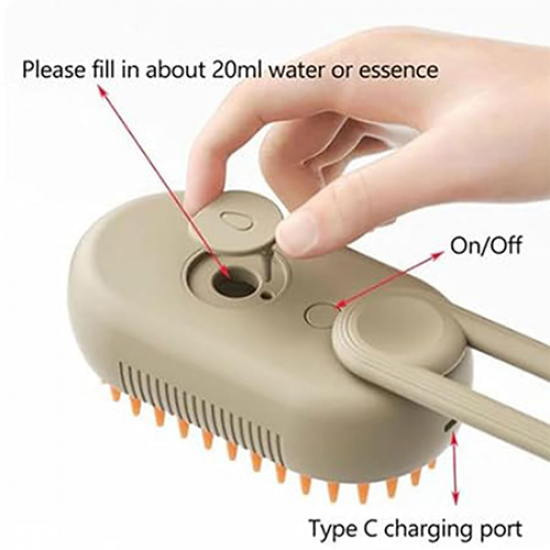 Please fill in about 20ml water or essence

On/Off

Type C charging port