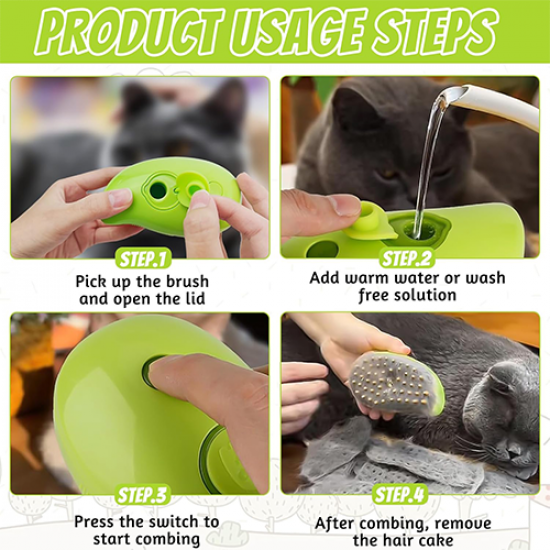 PRODUCT USAGE STEPS

STEP.1
Pick up the brush and open the lid

STEP.2
Add warm water or wash free solution

STEP.3
Press the switch to start combing

STEP.4
After combing, remove the hair cake