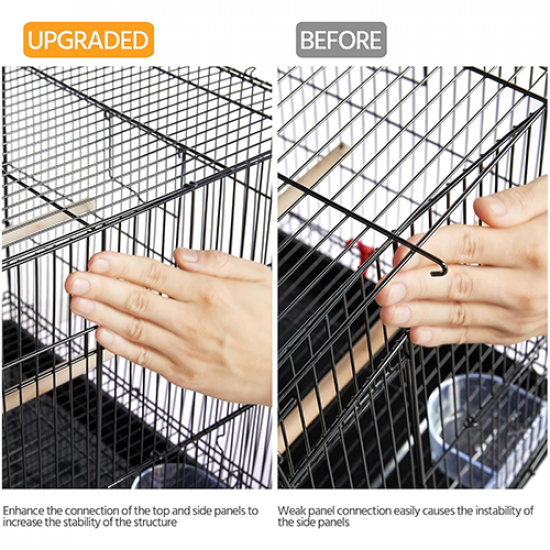 UPGRADED

Enhance the connection of the top and side panels to increase the stability of the structure

BEFORE

Weak panel connection easily causes the instability of the side panels