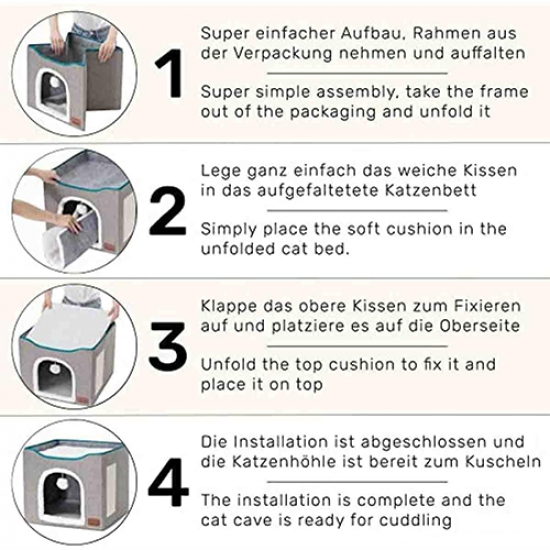 1

Super einfacher Aufbau, Rahmen aus der Verpackung nehmen und auffalten

Super simple assembly, take the frame out of the packaging and unfold it

2

Lege ganz einfach das weiche Kissen in das aufgefaltetete Katzenbett

Simply place the soft cushion in the unfolded cat bed.

3

Klappe das obere Kissen zum Fixieren auf und platziere es auf die Oberseite

Unfold the top cushion to fix it and place it on top

4

Die Installation ist abgeschlossen und die Katzenhöhle ist bereit zum Kuscheln

The installation is complete and the cat cave is ready for cuddling