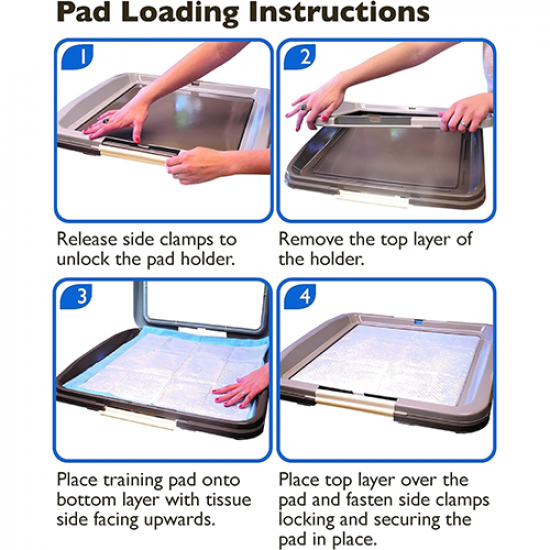 Pad Loading Instructions

1

Release side clamps to unlock the pad holder.

2

Remove the top layer of the holder.

3

Place training pad onto bottom layer with tissue side facing upwards.

4

Place top layer over the pad and fasten side clamps locking and securing the pad in place.