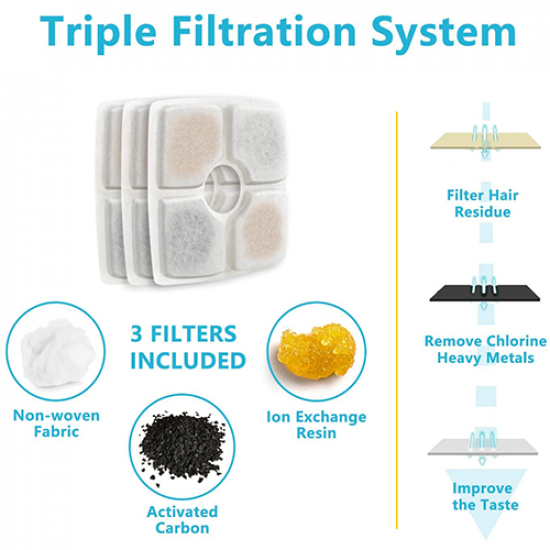 Triple Filtration System

3 FILTERS INCLUDED

Non-woven Fabric

Activated Carbon

Ion Exchange Resin

Filter Hair Residue

Remove Chlorine Heavy Metals

Improve the Taste