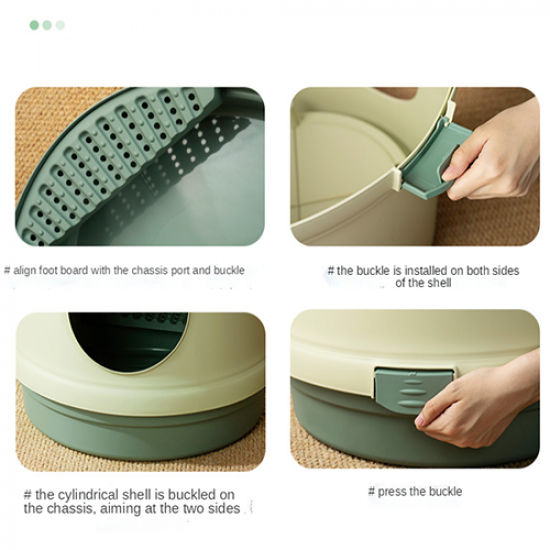 # align foot board with the chassis port and buckle

# the buckle is installed on both sides of the shell

# the cylindrical shell is buckled on the chassis, aiming at the two sides

# press the buckle