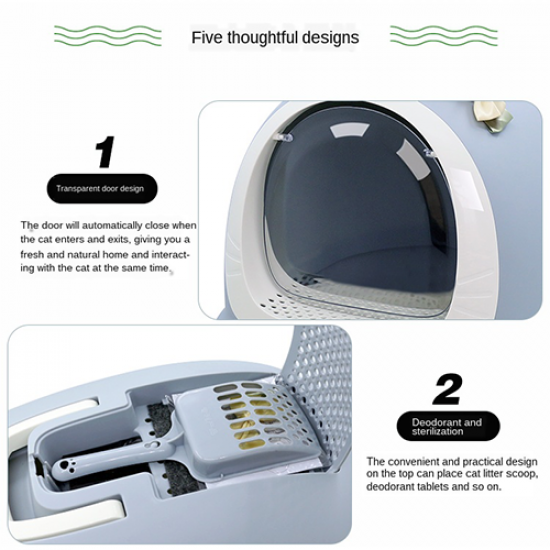 Five thoughtful designs

1

Transparent door design

The door will automatically close when the cat enters and exits, giving you a fresh and natural home and interacting with the cat at the same time.

2

Deodorant and sterilization

The convenient and practical design on the top can place cat litter scoop, deodorant tablets and so on.