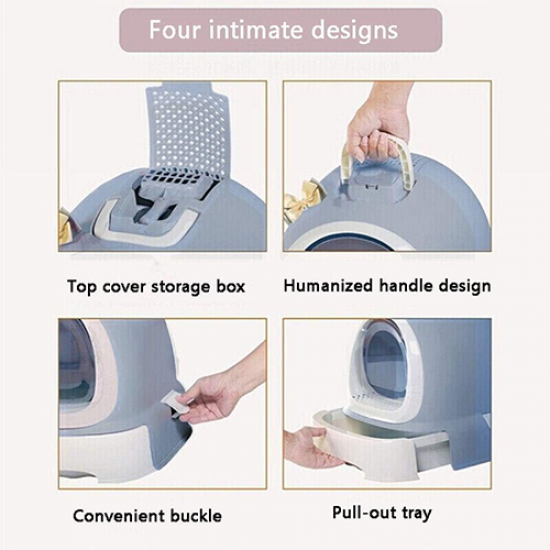 Four intimate designs

Top cover storage box

Humanized handle design

Convenient buckle

Pull-out tray