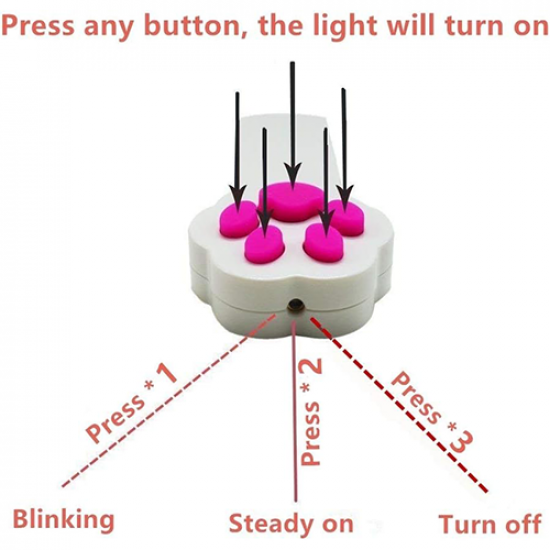 Press any button, the light will turn on

Press * 1

Press * 2

Press * 3

Blinking

Steady on

Turn off