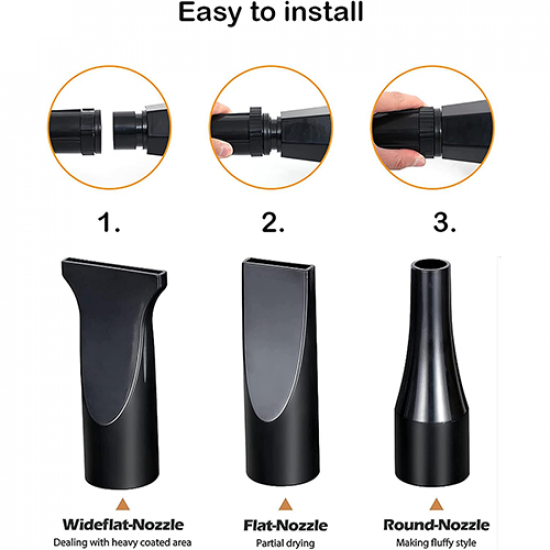 Easy to install

1.

2.

3.

Wideflat-Nozzle
Dealing with heavy coated area

Flat-Nozzle
Partial drying

Round-Nozzle
Making fluffy style