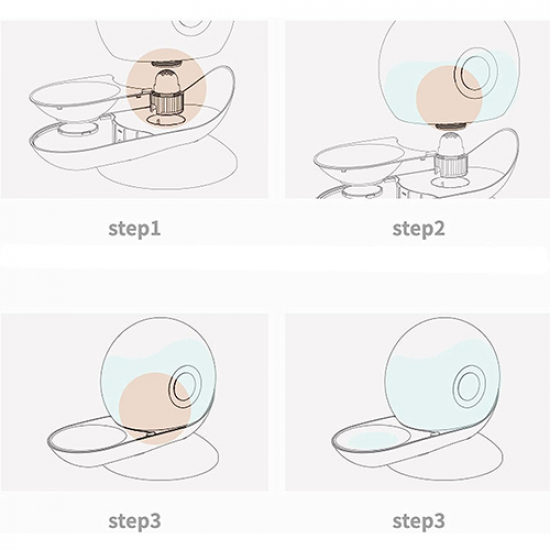 step1

step2

step3

step3