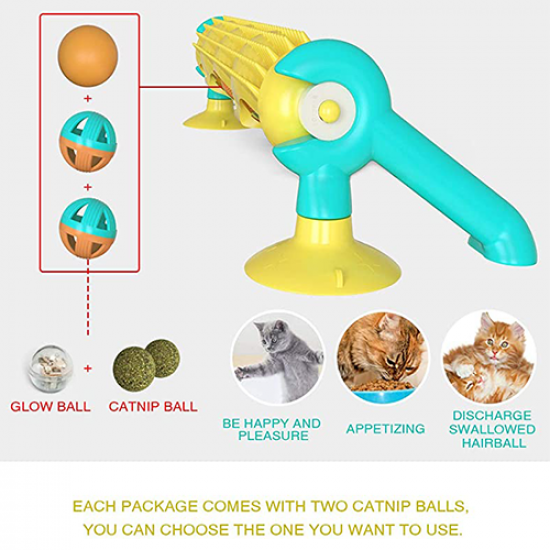 +

+

+

GLOW BALL CATNIP BALL

BE HAPPY AND PLEASURE

APPETIZING

DISCHARGE SWALLOWED HAIRBALL

EACH PACKAGE COMES WITH TWO CATNIP BALLS, YOU CAN CHOOSE THE ONE YOU WANT TO USE.