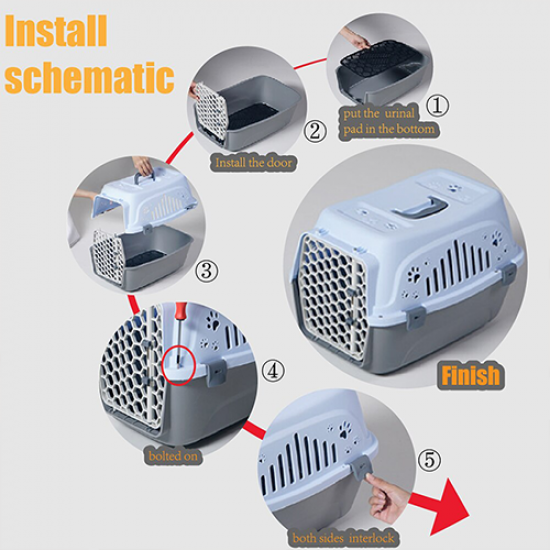 Install schematic

①
put the urinal pad in the bottom

②
Install the door

③

④
bolted on

⑤
both sides interlock

Finish