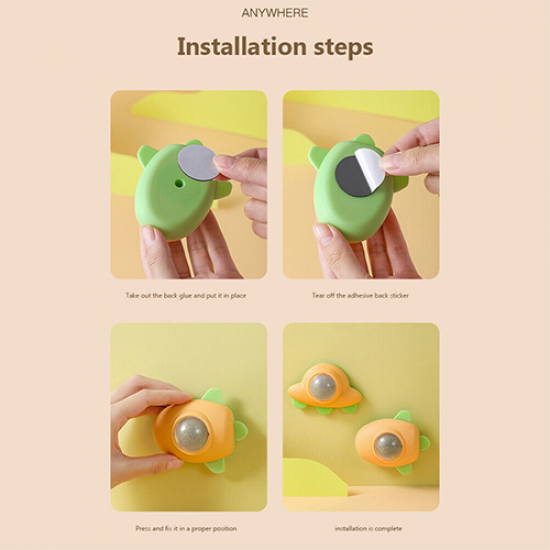 ANYWHERE

Installation steps

Take out the back glue and put it in place

Tear off the adhesive back sticker

Press and fix it in a proper position

installation is complete