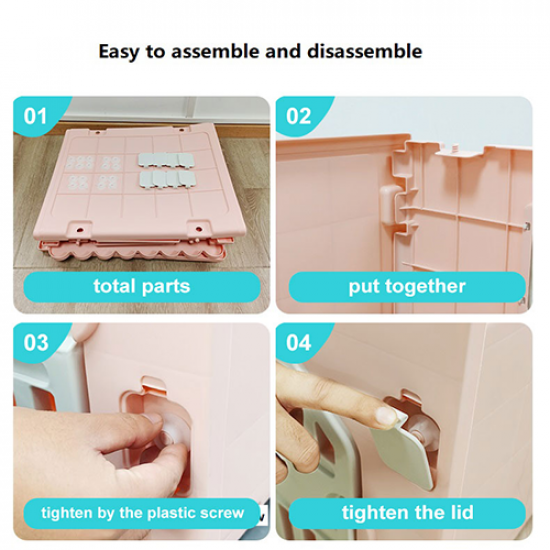 Easy to assemble and disassemble

01

total parts

02

put together

03

tighten by the plastic screw

04

tighten the lid