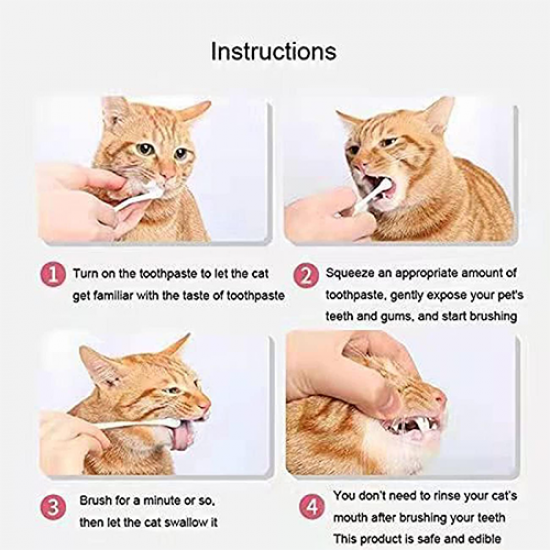 Instructions

1 Turn on the toothpaste to let the cat get familiar with the taste of toothpaste

2 Squeeze an appropriate amount of toothpaste, gently expose your pet's teeth and gums, and start brushing

3 Brush for a minute or so, then let the cat swallow it

4 You don't need to rinse your cat's mouth after brushing your teeth This product is safe and edible