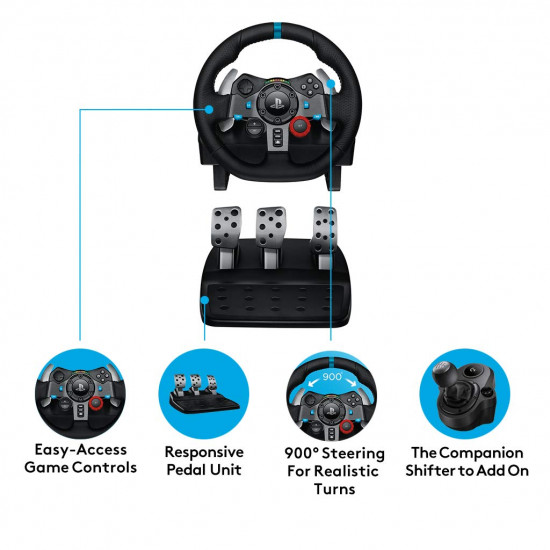 900°

Easy-Access Game Controls

Responsive Pedal Unit

900° Steering For Realistic Turns

The Companion Shifter to Add On