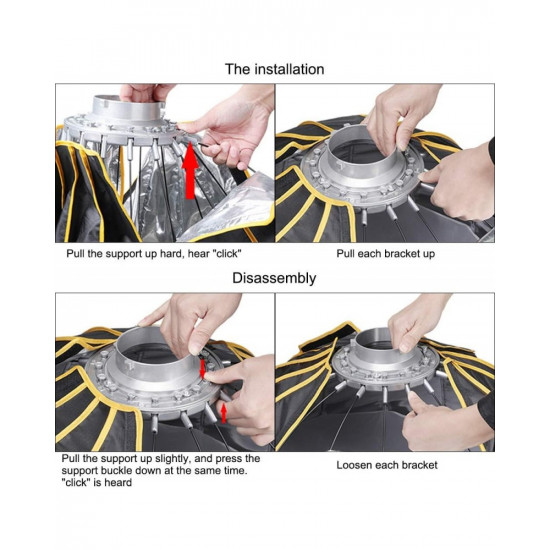 The installation

Pull the support up hard, hear "click"

Pull each bracket up

Disassembly

Pull the support up slightly, and press the support buckle down at the same time. "click" is heard

Loosen each bracket