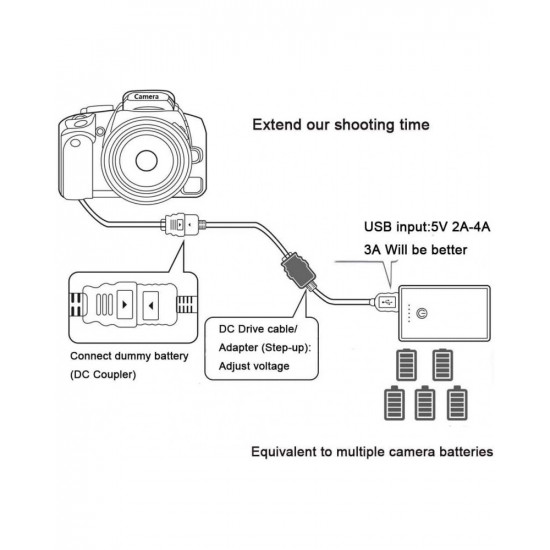 Camera

Extend our shooting time

USB input:5V 2A-4A
3A Will be better

Connect dummy battery
(DC Coupler)

DC Drive cable/
Adapter (Step-up):
Adjust voltage

Equivalent to multiple camera batteries