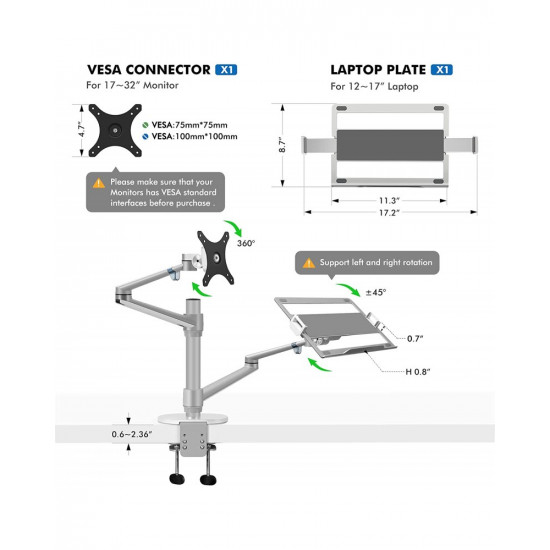 VESA CONNECTOR X1
For 17~32" Monitor

4.7"

VESA:75mm*75mm
VESA:100mm*100mm

Please make sure that your Monitors has VESA standard interfaces before purchase .

LAPTOP PLATE X1
For 12~17" Laptop

8.7"
11.3"
17.2"

360°

Support left and right rotation

±45°

0.7"

H 0.8"

0.6~2.36"