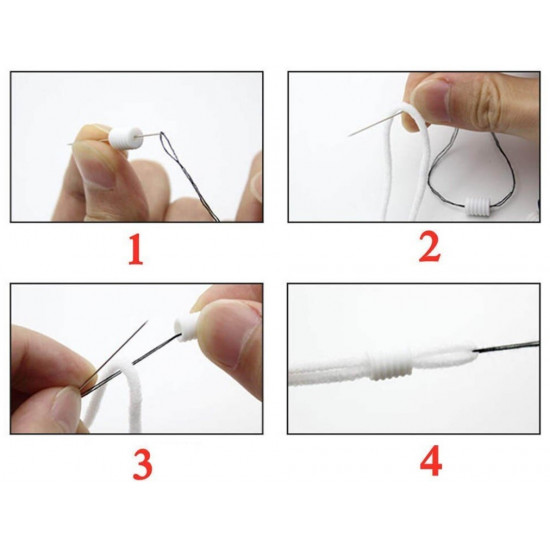 1

2

3

4