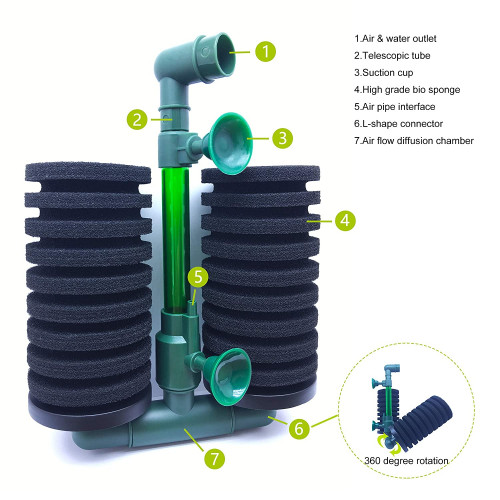 1.Air & water outlet
2.Telescopic tube
3.Suction cup
4.High grade bio sponge
5.Air pipe interface
6.L-shape connector
7.Air flow diffusion chamber

1
2
3
4
5
6
7

360 degree rotation