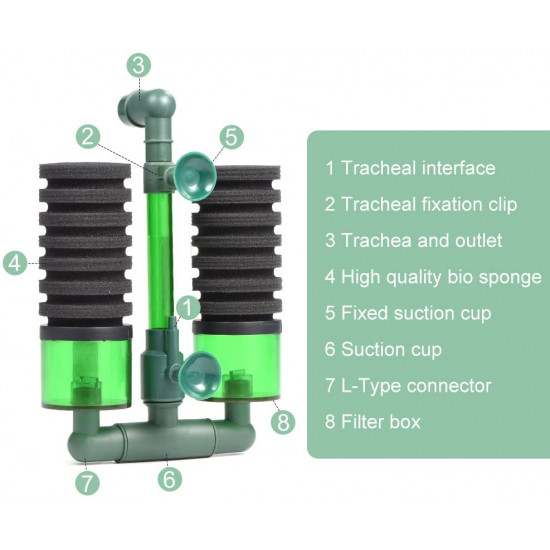 3

2

5

4

1

8

7

6

1 Tracheal interface
2 Tracheal fixation clip
3 Trachea and outlet
4 High quality bio sponge
5 Fixed suction cup
6 Suction cup
7 L-Type connector
8 Filter box