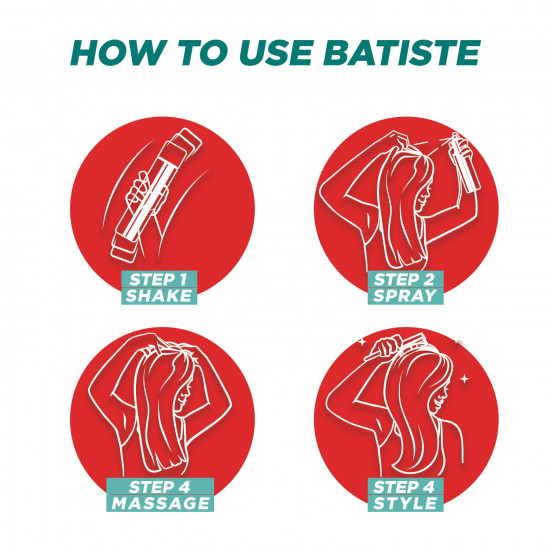 HOW TO USE BATISTE

STEP 1
SHAKE

STEP 2
SPRAY

STEP 4
MASSAGE

STEP 4
STYLE