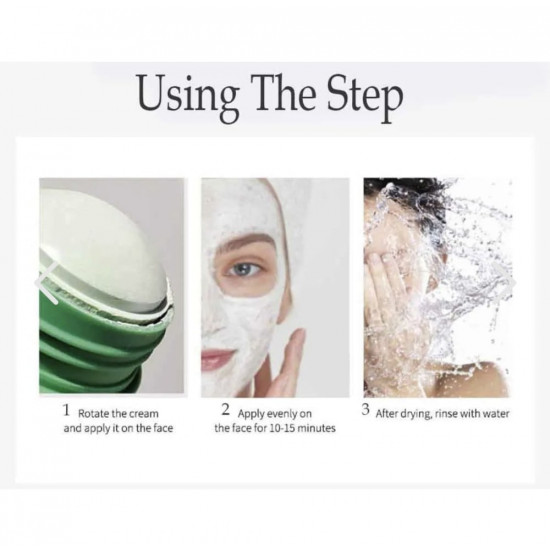 Using The Step

1 Rotate the cream and apply it on the face

2 Apply evenly on the face for 10-15 minutes

3 After drying, rinse with water