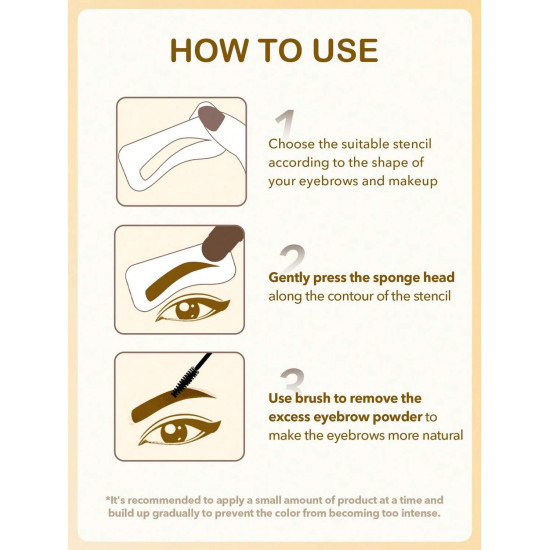 HOW TO USE

1
Choose the suitable stencil according to the shape of your eyebrows and makeup

2
Gently press the sponge head along the contour of the stencil

3
Use brush to remove the excess eyebrow powder to make the eyebrows more natural

*It's recommended to apply a small amount of product at a time and build up gradually to prevent the color from becoming too intense.