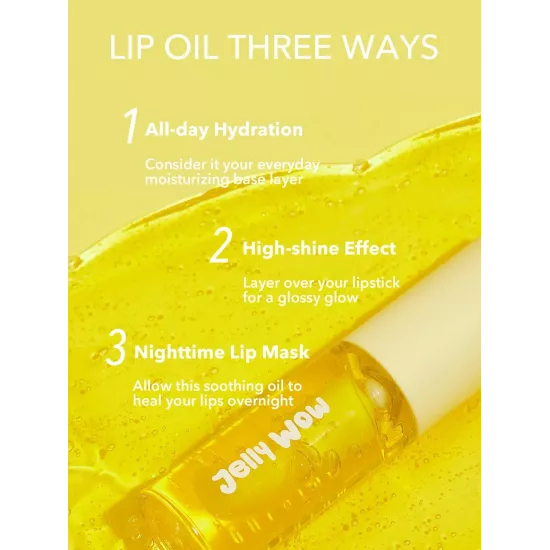 LIP OIL THREE WAYS

1 All-day Hydration

Consider it your everyday moisturizing base layer

2 High-shine Effect

Layer over your lipstick for a glossy glow

3 Nighttime Lip Mask

Allow this soothing oil to heal your lips overnight

Jelly Wow