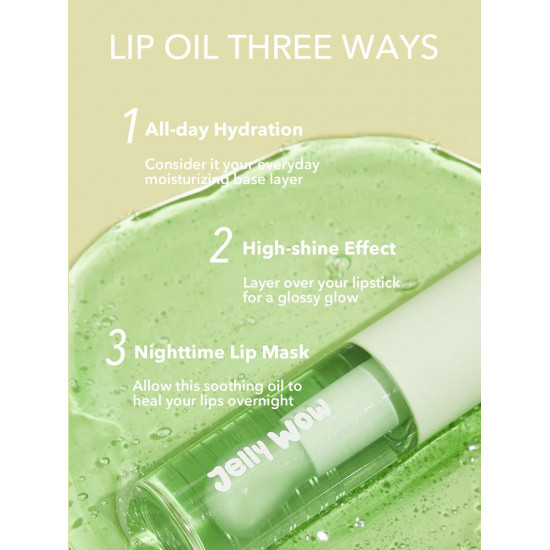 LIP OIL THREE WAYS

1 All-day Hydration

Consider it your everyday moisturizing base layer

2 High-shine Effect

Layer over your lipstick for a glossy glow

3 Nighttime Lip Mask

Allow this soothing oil to heal your lips overnight

Jelly Wow