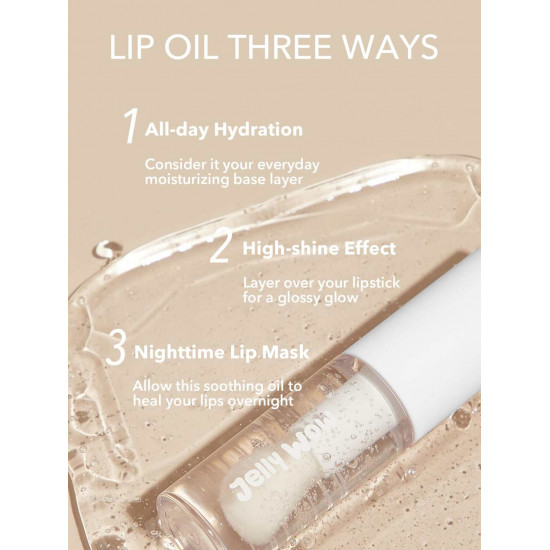 LIP OIL THREE WAYS

1 All-day Hydration

Consider it your everyday moisturizing base layer

2 High-shine Effect

Layer over your lipstick for a glossy glow

3 Nighttime Lip Mask

Allow this soothing oil to heal your lips overnight

Jelly Wow