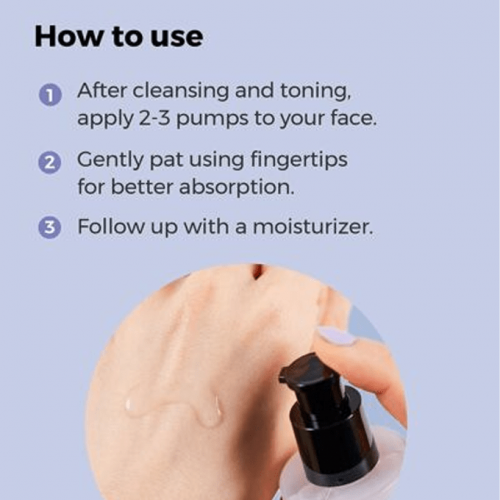 How to use

1 After cleansing and toning, apply 2-3 pumps to your face.

2 Gently pat using fingertips for better absorption.

3 Follow up with a moisturizer.