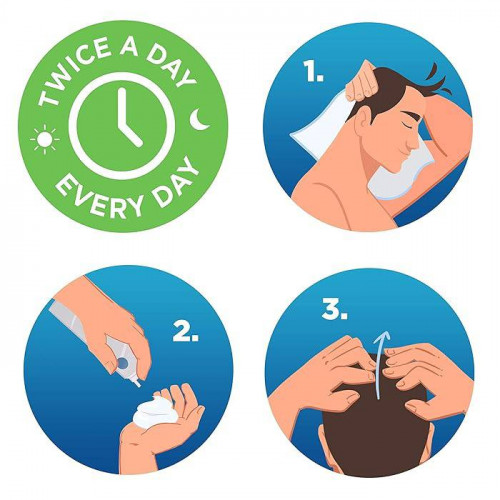 TWICE A DAY
EVERY DAY

1.

2.

3.